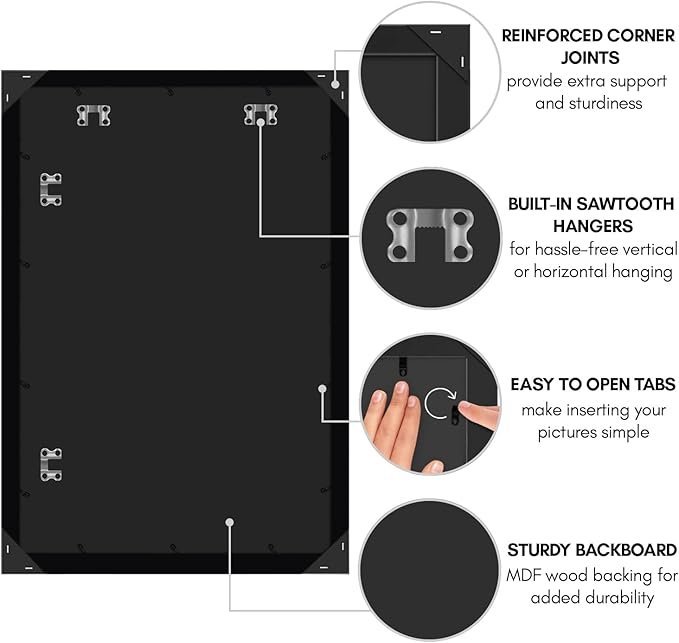 REINFORCED CORNER JOINTS
provide extra support and sturdiness

BUILT-IN SAWTOOTH HANGERS
for hassle-free vertical or horizontal hanging

EASY TO OPEN TABS
make inserting your pictures simple

STURDY BACKBOARD
MDF wood backing for added durability